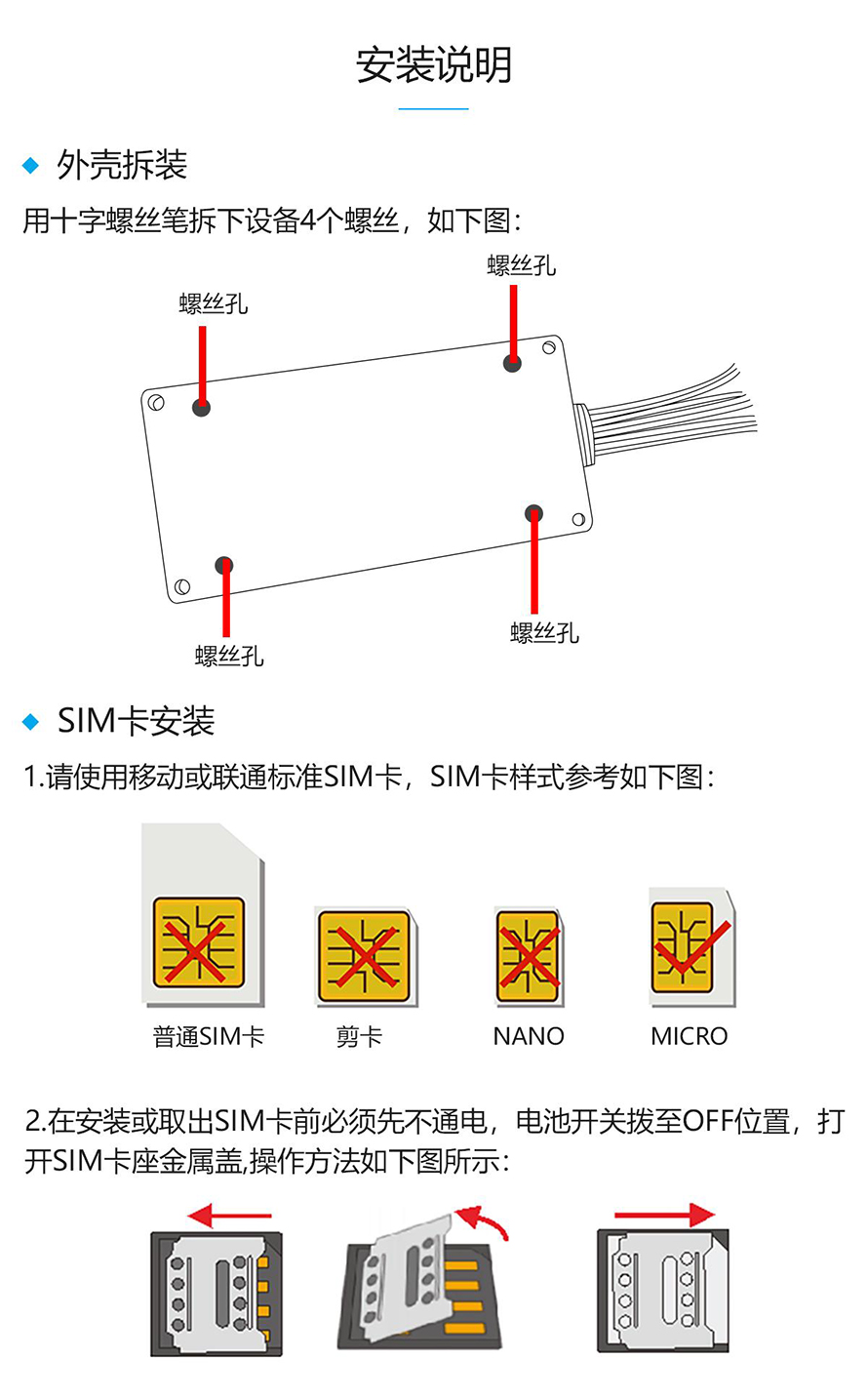 安装说明

外壳拆装

用十字螺丝笔拆下设备4个螺丝，如下图：

螺丝孔

螺丝孔

螺丝孔

螺丝孔

SIM卡安装

1.请使用移动或联通标准SIM卡，SIM卡样式参考如下图：

普通SIM卡　剪卡　NANO　MICRO

2.在安装或取出SIM卡前必须先不通电，电池开关拨至OFF位置，打开SIM卡座金属盖,操作方法如下图所示：